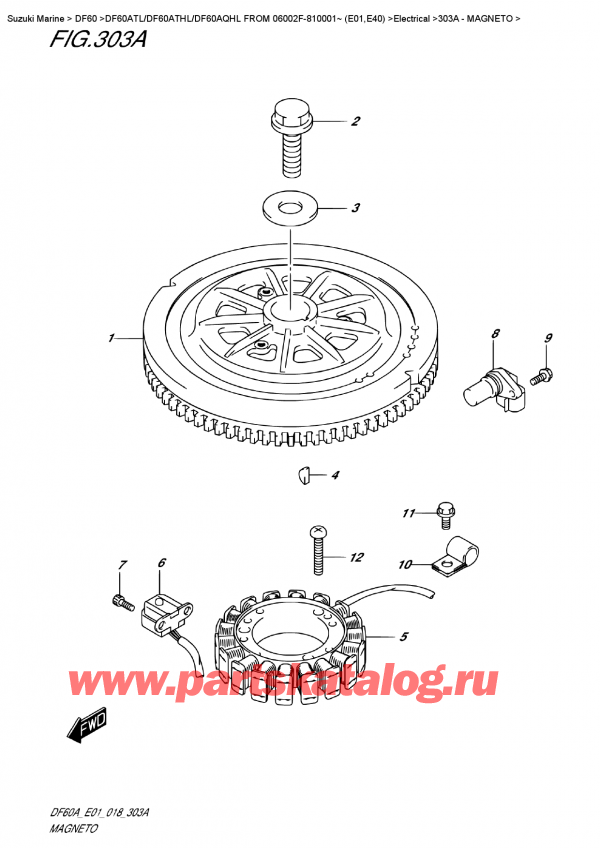 Suzuki Marine > DF60 >DF60ATL/DF60ATHL/DF60AQHL FROM 06002F-810001~ (E01,E40) >Electrical >303A - MAGNETO >

FIG.303A

2

3

1

8

9

4

11

12

10

7

6

5

www.partskatalog.ru

FWD

DF60A_E01_018_303A
MAGNETO